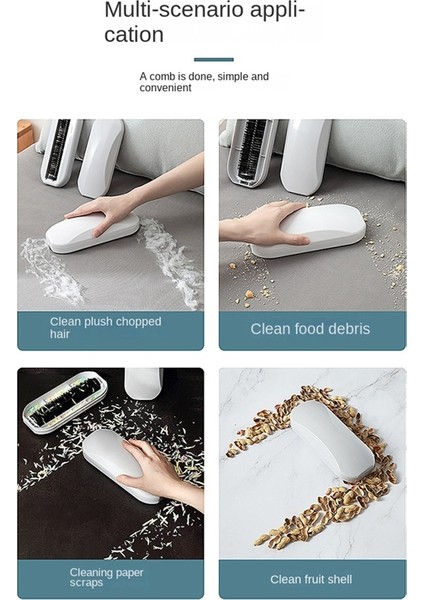 Multi-scenario application

A comb is done, simple and convenient

Clean plush chopped hair

Clean food debris

Cleaning paper scraps

Clean fruit shell