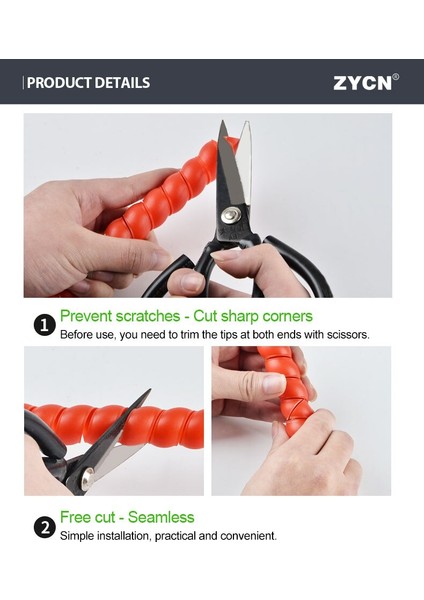 PRODUCT DETAILS

ZYCN®

1 Prevent scratches - Cut sharp corners
Before use, you need to trim the tips at both ends with scissors.

2 Free cut - Seamless
Simple installation, practical and convenient.