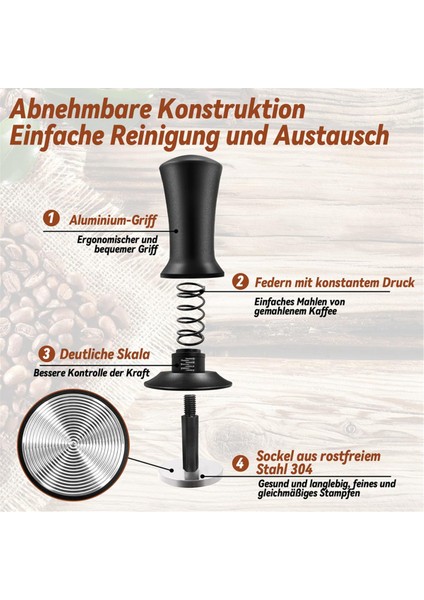 Abnehmbare Konstruktion
Einfache Reinigung und Austausch

1 Aluminium-Griff
Ergonomischer und bequemer Griff

2 Federn mit konstantem Druck
Einfaches Mahlen von gemahlenem Kaffee

3 Deutliche Skala
Bessere Kontrolle der Kraft

4 Sockel aus rostfreiem Stahl 304
Gesund und langlebig, feines und gleichmäßiges Stampfen