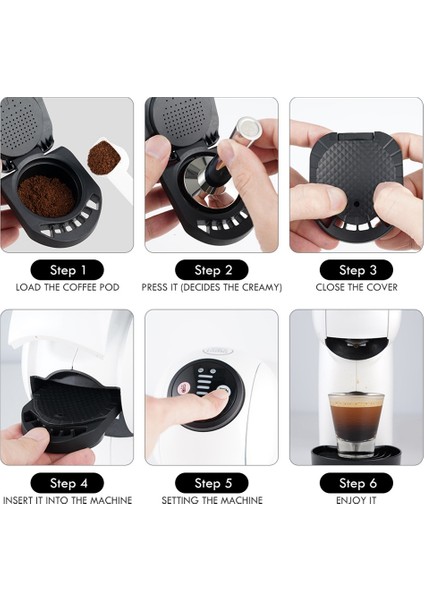 Step 1
LOAD THE COFFEE POD

Step 2
PRESS IT (DECIDES THE CREAMY)

Step 3
CLOSE THE COVER

Step 4
INSERT IT INTO THE MACHINE

Step 5
SETTING THE MACHINE

Step 6
ENJOY IT