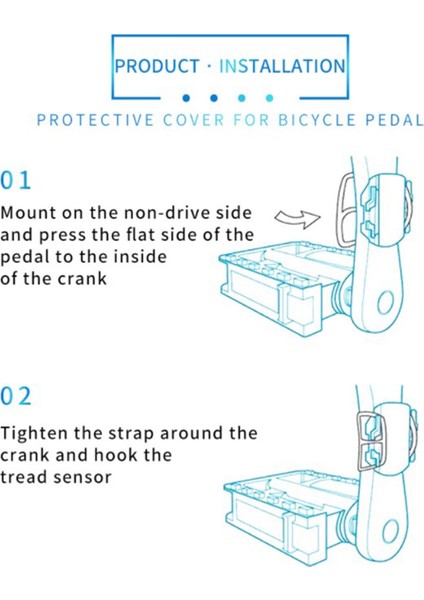 PRODUCT · INSTALLATION

PROTECTIVE COVER FOR BICYCLE PEDAL

01

Mount on the non-drive side and press the flat side of the pedal to the inside of the crank

02

Tighten the strap around the crank and hook the tread sensor