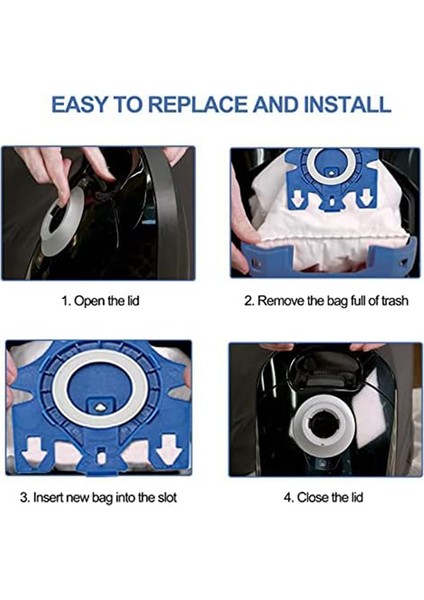 EASY TO REPLACE AND INSTALL

1. Open the lid

2. Remove the bag full of trash

3. Insert new bag into the slot

4. Close the lid