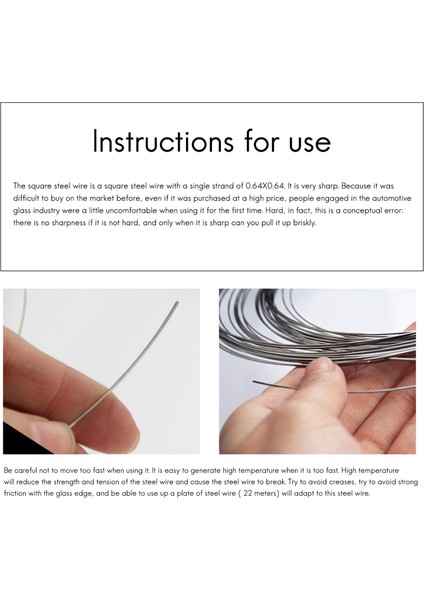 Instructions for use

The square steel wire is a square steel wire with a single strand of 0.64X0.64. It is very sharp. Because it was difficult to buy on the market before, even if it was purchased at a high price, people engaged in the automotive glass industry were a little uncomfortable when using it for the first time. Hard, in fact, this is a conceptual error: there is no sharpness if it is not hard, and only when it is sharp can you pull it up briskly.

Be careful not to move too fast when using it. It is easy to generate high temperature when it is too fast. High temperature will reduce the strength and tension of the steel wire and cause the steel wire to break. Try to avoid creases, try to avoid strong friction with the glass edge, and be able to use up a plate of steel wire ( 22 meters) will adapt to this steel wire.