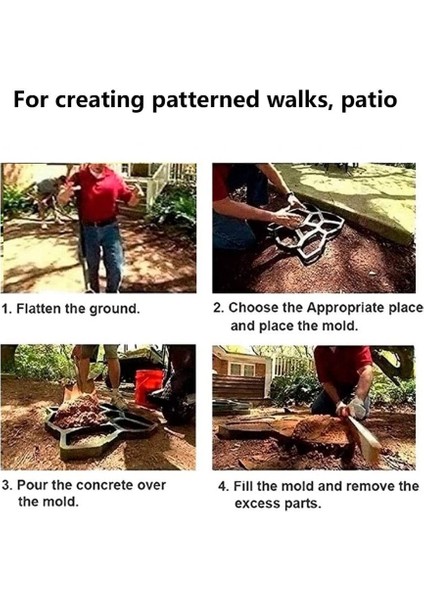 For creating patterned walks, patio

1. Flatten the ground.

2. Choose the Appropriate place and place the mold.

3. Pour the concrete over the mold.

4. Fill the mold and remove the excess parts.