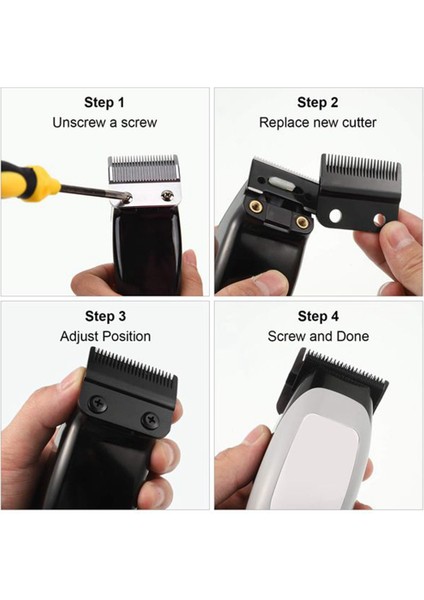 Step 1
Unscrew a screw

Step 2
Replace new cutter

Step 3
Adjust Position

Step 4
Screw and Done