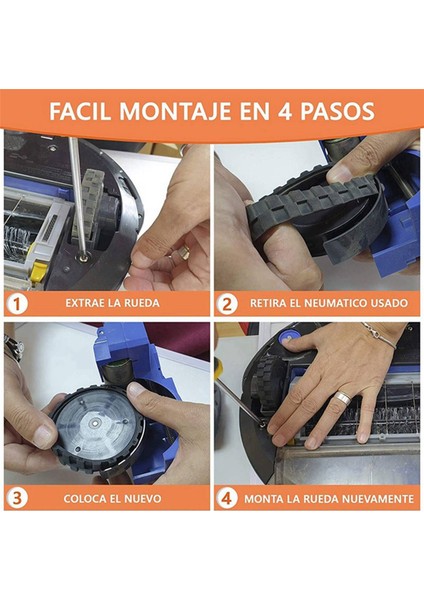 FACIL MONTAJE EN 4 PASOS

1 EXTRAE LA RUEDA

2 RETIRA EL NEUMATICO USADO

3 COLOCA EL NUEVO

4 MONTA LA RUEDA NUEVAMENTE