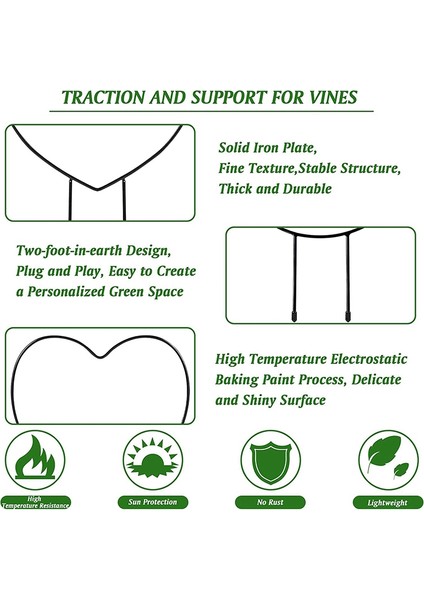 TRACTION AND SUPPORT FOR VINES

Solid Iron Plate,
Fine Texture,Stable Structure,
Thick and Durable

Two-foot-in-earth Design,
Plug and Play, Easy to Create
a Personalized Green Space

High Temperature Electrostatic
Baking Paint Process, Delicate
and Shiny Surface

High
Temperature Resistance

Sun Protection

No Rust

Lightweight