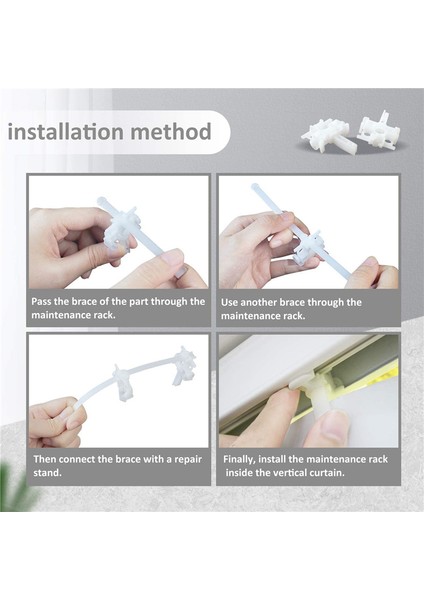 installation method

Pass the brace of the part through the maintenance rack.

Use another brace through the maintenance rack.

Then connect the brace with a repair stand.

Finally, install the maintenance rack inside the vertical curtain.