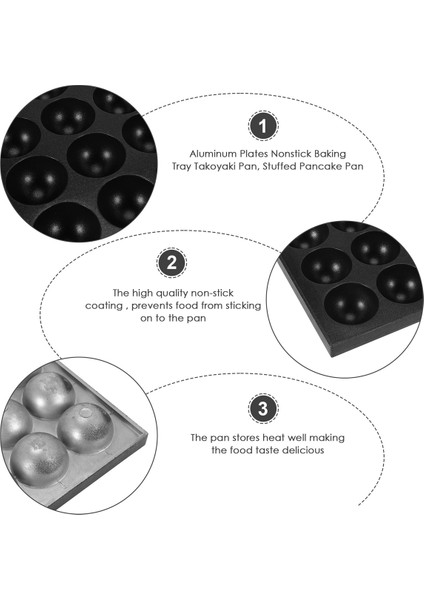 1

Aluminum Plates Nonstick Baking Tray Takoyaki Pan, Stuffed Pancake Pan

2

The high quality non-stick coating , prevents food from sticking on to the pan

3

The pan stores heat well making the food taste delicious