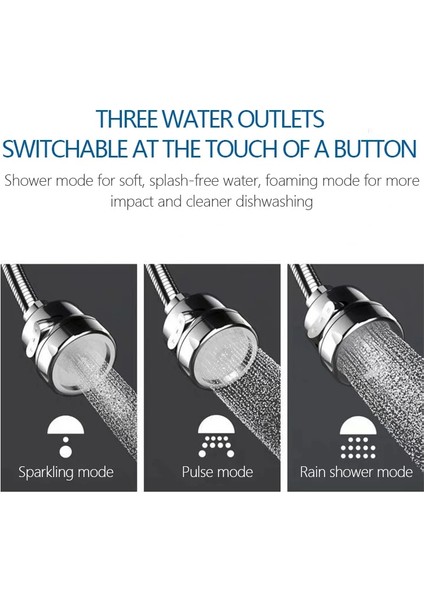 THREE WATER OUTLETS
SWITCHABLE AT THE TOUCH OF A BUTTON

Shower mode for soft, splash-free water, foaming mode for more impact and cleaner dishwashing

Sparkling mode

Pulse mode

Rain shower mode