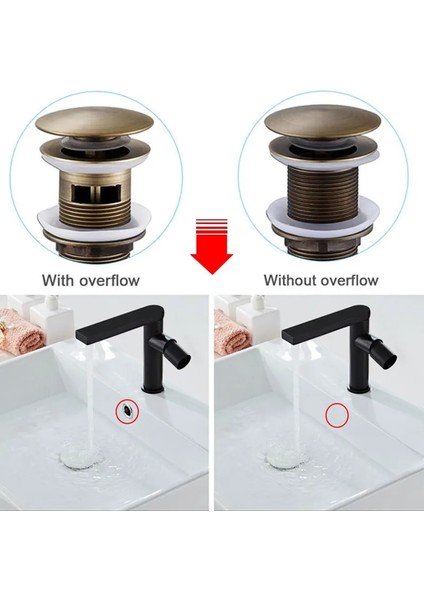 With overflow

Without overflow