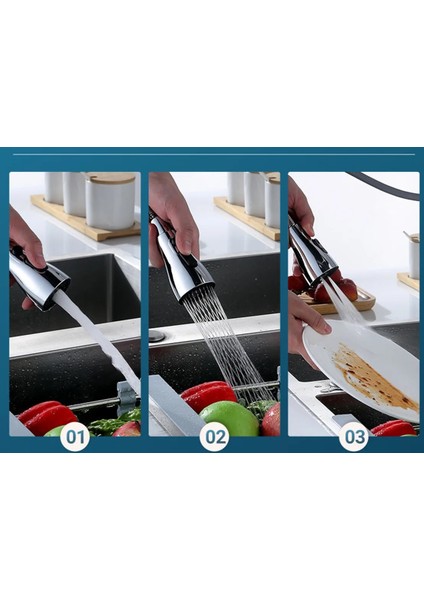 01

02

03