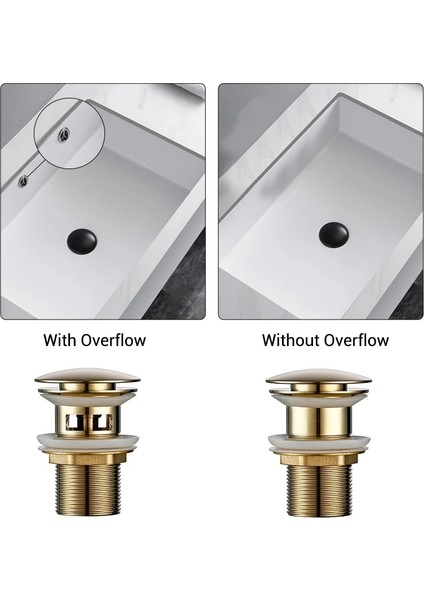 With Overflow

Without Overflow