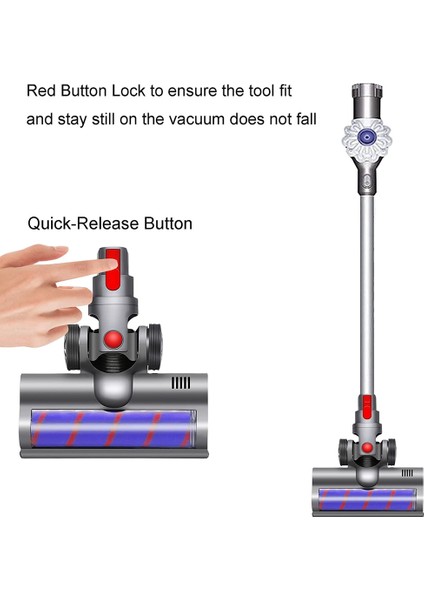 Red Button Lock to ensure the tool fit and stay still on the vacuum does not fall

Quick-Release Button