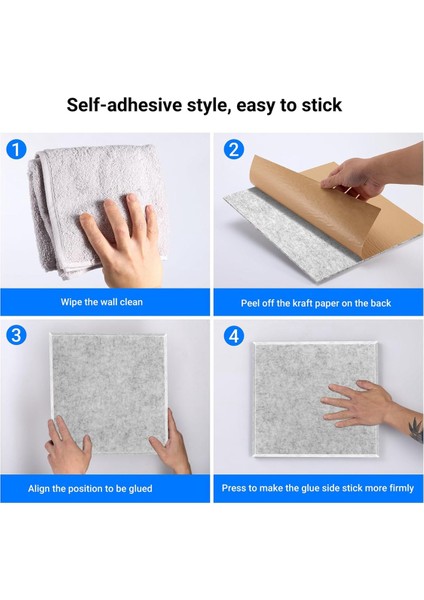 Self-adhesive style, easy to stick

1

Wipe the wall clean

2

Peel off the kraft paper on the back

3

Align the position to be glued

4

Press to make the glue side stick more firmly