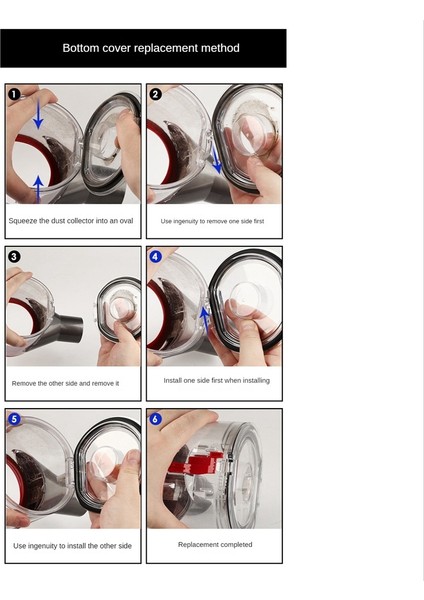 Bottom cover replacement method

1

Squeeze the dust collector into an oval

2

Use ingenuity to remove one side first

3

Remove the other side and remove it

4

Install one side first when installing

5

Use ingenuity to install the other side

6

Replacement completed