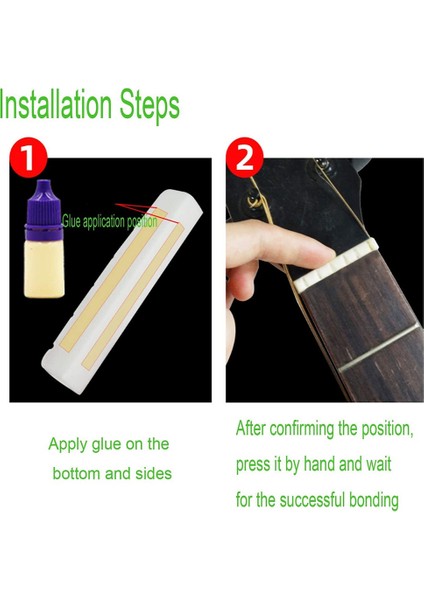 Installation Steps

1

Glue application position

Apply glue on the bottom and sides

2

After confirming the position, press it by hand and wait for the successful bonding