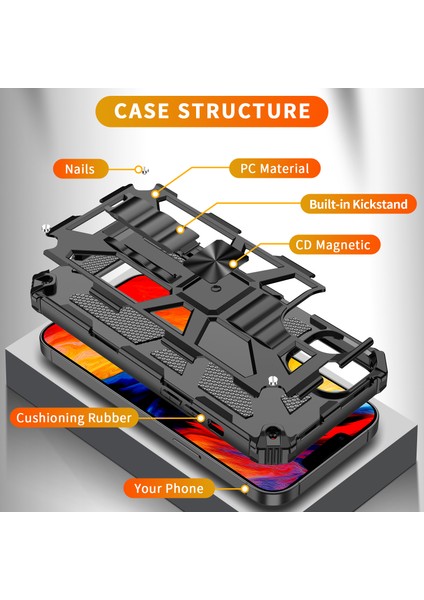 CASE STRUCTURE

Nails

PC Material

Built-in Kickstand

CD Magnetic

Cushioning Rubber

Your Phone