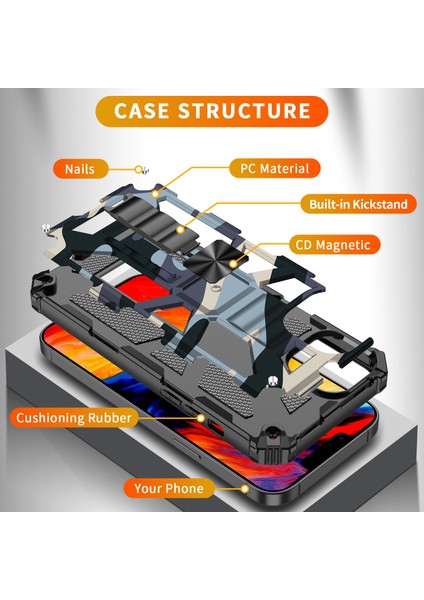 CASE STRUCTURE

Nails

PC Material

Built-in Kickstand

CD Magnetic

Cushioning Rubber

Your Phone