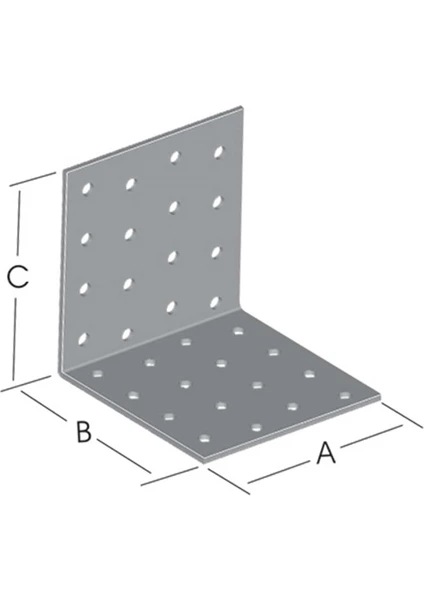 C

B

A