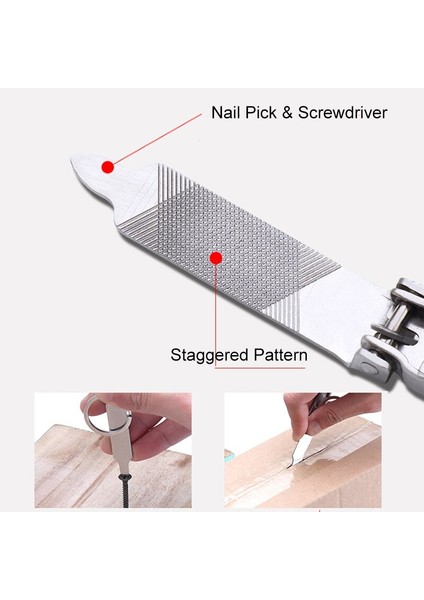 Nail Pick & Screwdriver

Staggered Pattern