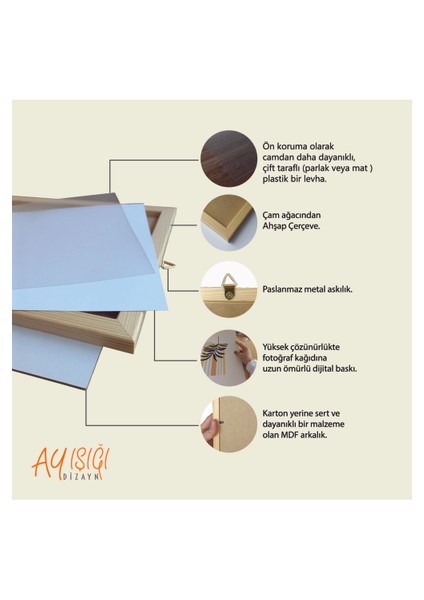 Ön koruma olarak camdan daha dayanıklı, çift taraflı (parlak veya mat ) plastik bir levha.

Çam ağacından Ahşap Çerçeve.

Paslanmaz metal askılık.

Yüksek çözünürlükte fotoğraf kağıdına uzun ömürlü dijital baskı.

Karton yerine sert ve dayanıklı bir malzeme olan MDF arkalık.

AY IŞIĞI DİZAYN