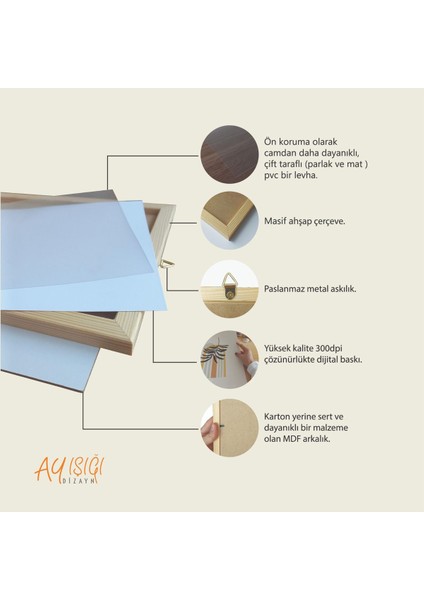 Ön koruma olarak camdan daha dayanıklı, çift taraflı (parlak ve mat ) pvc bir levha.

Masif ahşap çerçeve.

Paslanmaz metal askılık.

Yüksek kalite 300dpi çözünürlükte dijital baskı.

Karton yerine sert ve dayanıklı bir malzeme olan MDF arkalık.

AY IŞIĞI
DİZAYN