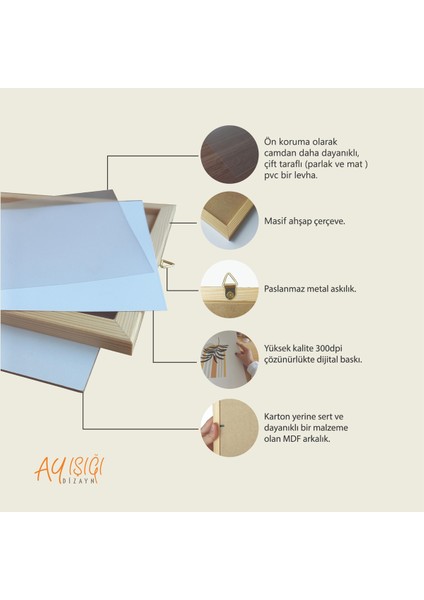 Ön koruma olarak camdan daha dayanıklı, çift taraflı (parlak ve mat ) pvc bir levha.

Masif ahşap çerçeve.

Paslanmaz metal askılık.

Yüksek kalite 300dpi çözünürlükte dijital baskı.

Karton yerine sert ve dayanıklı bir malzeme olan MDF arkalık.

AY IŞIĞI
DİZAYN