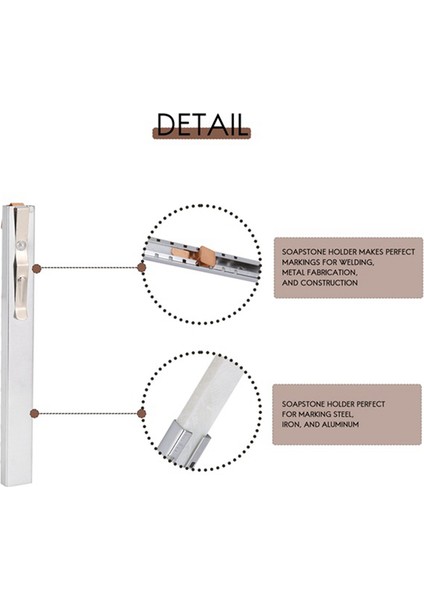 DETAIL

SOAPSTONE HOLDER MAKES PERFECT MARKINGS FOR WELDING, METAL FABRICATION, AND CONSTRUCTION

SOAPSTONE HOLDER PERFECT FOR MARKING STEEL, IRON, AND ALUMINUM