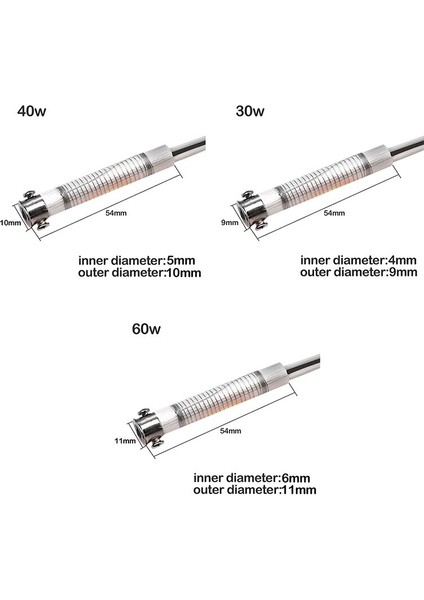 40w

10mm

54mm

inner diameter:5mm
outer diameter:10mm

30w

9mm

54mm

inner diameter:4mm
outer diameter:9mm

60w

11mm

54mm

inner diameter:6mm
outer diameter:11mm