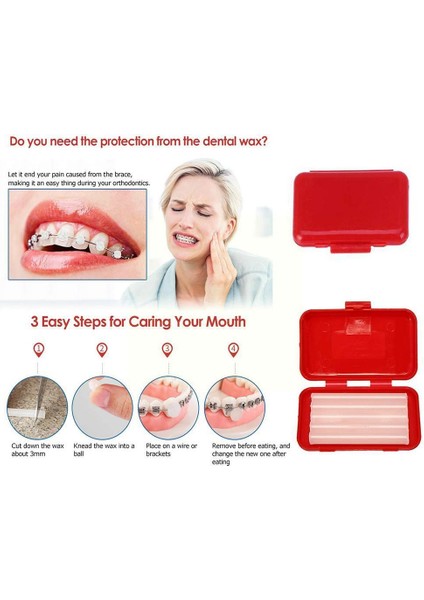 Do you need the protection from the dental wax?

Let it end your pain caused from the brace, making it an easy thing during your orthodontics.

3 Easy Steps for Caring Your Mouth

1

2

3

4

Cut down the wax about 3mm

Knead the wax into a ball

Place on a wire or brackets

Remove before eating, and change the new one after eating