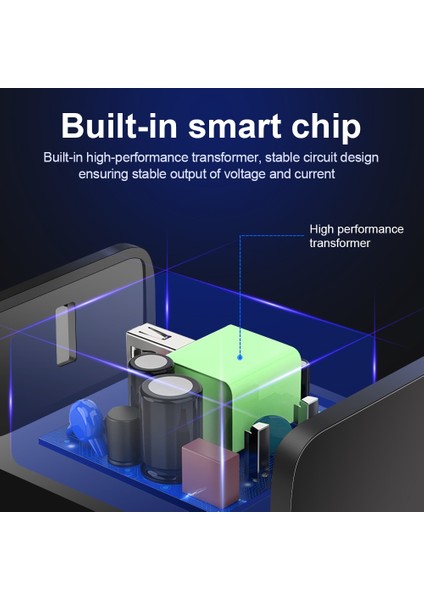 Built-in smart chip

Built-in high-performance transformer, stable circuit design ensuring stable output of voltage and current

High performance transformer