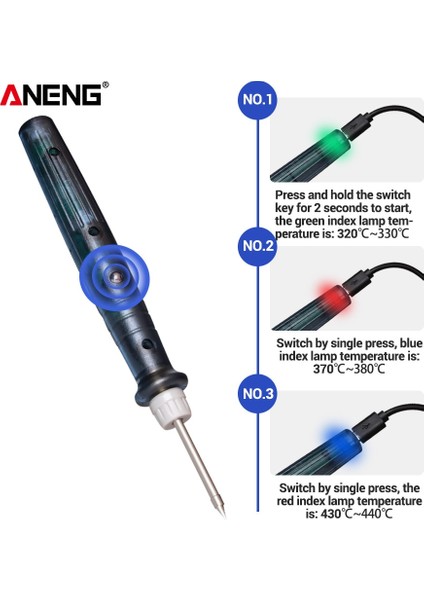 ANENG®

NO.1

Press and hold the switch key for 2 seconds to start, the green index lamp temperature is: 320℃~330℃

NO.2

Switch by single press, blue index lamp temperature is: 370℃~380℃

NO.3

Switch by single press, the red index lamp temperature is: 430℃~440℃