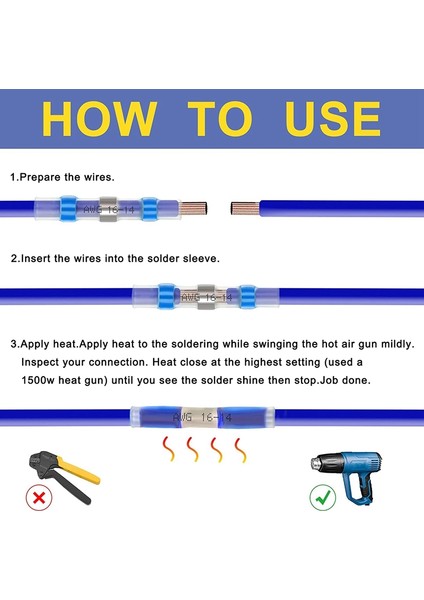 HOW TO USE

1.Prepare the wires.

AWG 16-14

2.Insert the wires into the solder sleeve.

AWG 16-14

3.Apply heat.Apply heat to the soldering while swinging the hot air gun mildly. Inspect your connection. Heat close at the highest setting (used a 1500w heat gun) until you see the solder shine then stop.Job done.

AWG 16-14