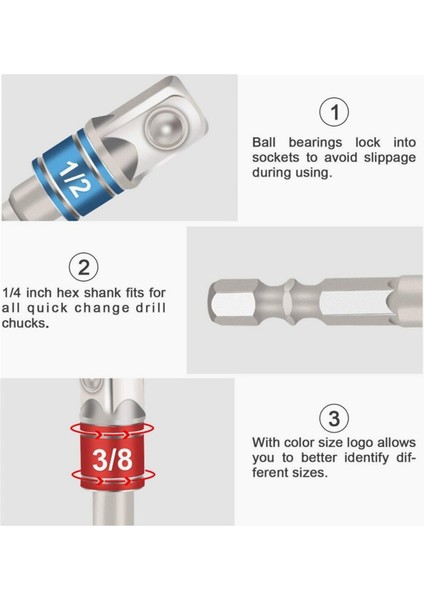 1/2

1

Ball bearings lock into sockets to avoid slippage during using.

2

1/4 inch hex shank fits for all quick change drill chucks.

3/8

3

With color size logo allows you to better identify different sizes.