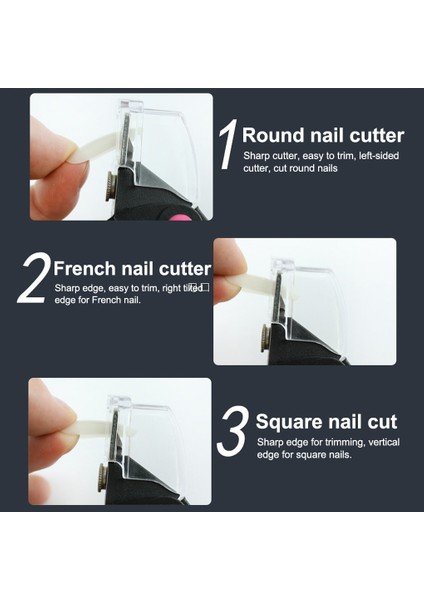 1 Round nail cutter
Sharp cutter, easy to trim, left-sided cutter, cut round nails

2 French nail cutter
Sharp edge, easy to trim, right tilted edge for French nail.

3 Square nail cut
Sharp edge for trimming, vertical edge for square nails.