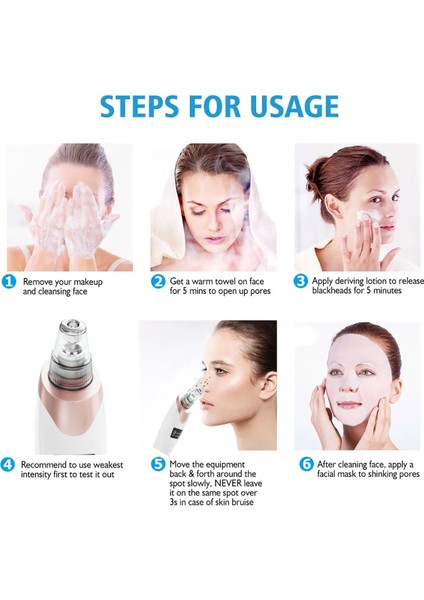 STEPS FOR USAGE

1 Remove your makeup and cleansing face

2 Get a warm towel on face for 5 mins to open up pores

3 Apply deriving lotion to release blackheads for 5 minutes

4 Recommend to use weakest intensity first to test it out

5 Move the equipment back & forth around the spot slowly, NEVER leave it on the same spot over 3s in case of skin bruise

6 After cleaning face, apply a facial mask to shinking pores