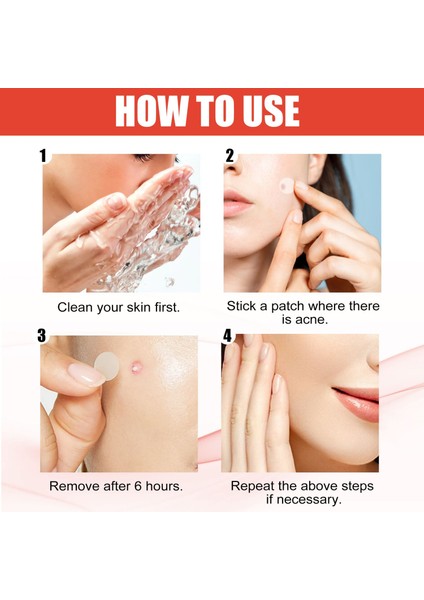 HOW TO USE

1

Clean your skin first.

2

Stick a patch where there is acne.

3

Remove after 6 hours.

4

Repeat the above steps if necessary.