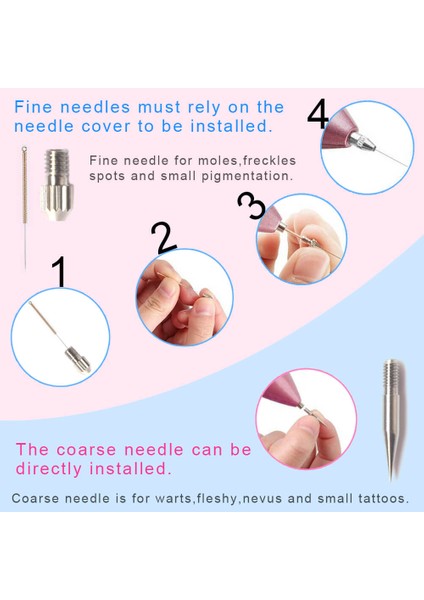 Fine needles must rely on the needle cover to be installed.

4

Fine needle for moles,freckles spots and small pigmentation.

3

2

1

The coarse needle can be directly installed.

Coarse needle is for warts,fleshy,nevus and small tattoos.