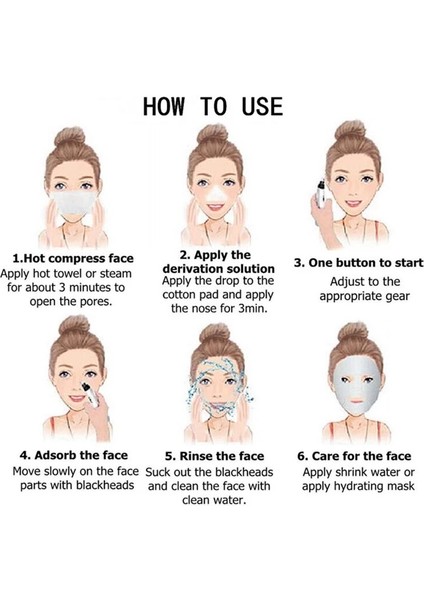 HOW TO USE

1.Hot compress face
Apply hot towel or steam for about 3 minutes to open the pores.

2. Apply the derivation solution
Apply the drop to the cotton pad and apply the nose for 3min.

3. One button to start
Adjust to the appropriate gear

4. Adsorb the face
Move slowly on the face parts with blackheads

5. Rinse the face
Suck out the blackheads and clean the face with clean water.

6. Care for the face
Apply shrink water or apply hydrating mask