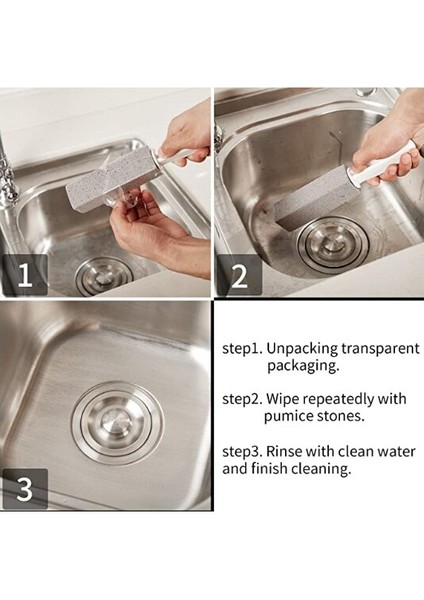 1

2

3

step1. Unpacking transparent packaging.

step2. Wipe repeatedly with pumice stones.

step3. Rinse with clean water and finish cleaning.