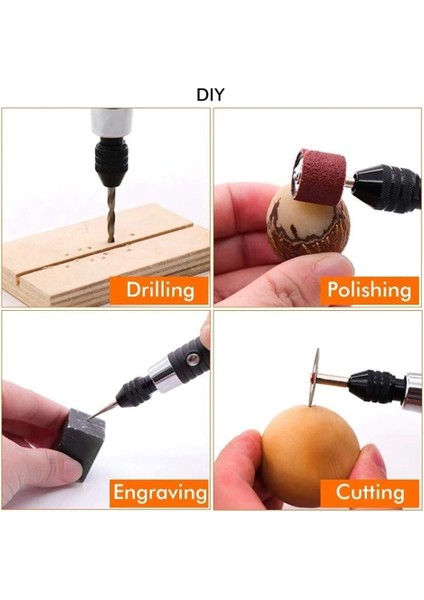 DIY

Drilling

Polishing

Engraving

Cutting