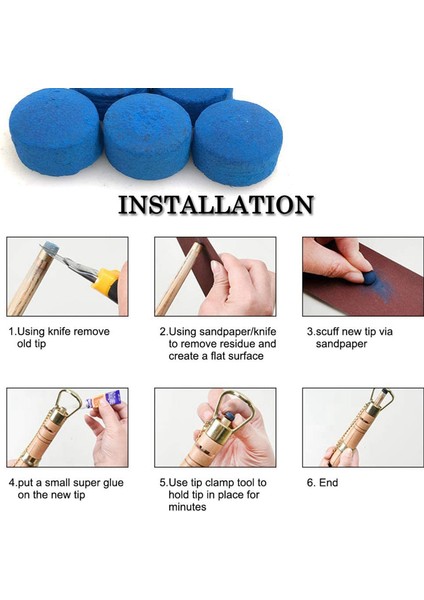 INSTALLATION

1.Using knife remove old tip

2.Using sandpaper/knife to remove residue and create a flat surface

3.scuff new tip via sandpaper

4.put a small super glue on the new tip

5.Use tip clamp tool to hold tip in place for minutes

6. End