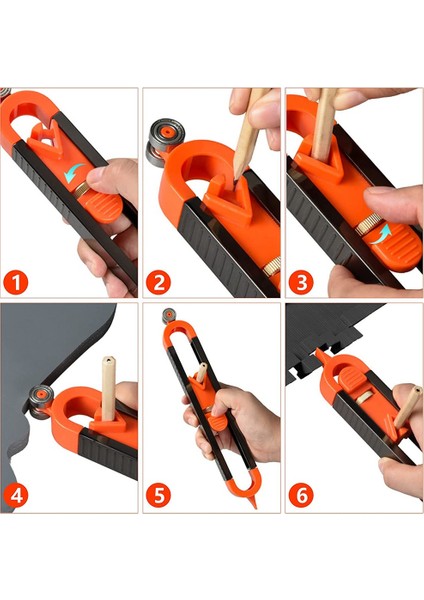 1
2
3
4
5
6