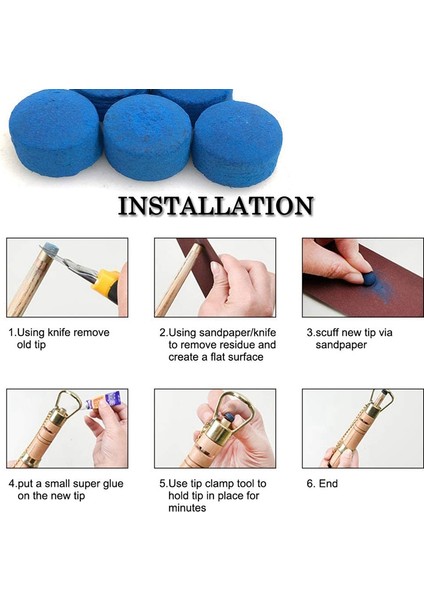 INSTALLATION

1.Using knife remove old tip

2.Using sandpaper/knife to remove residue and create a flat surface

3.scuff new tip via sandpaper

4.put a small super glue on the new tip

5.Use tip clamp tool to hold tip in place for minutes

6. End