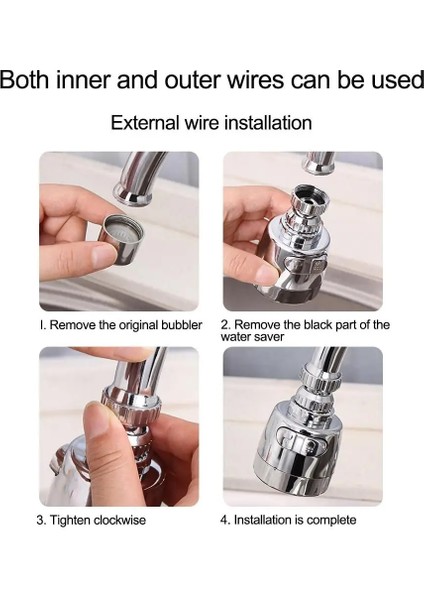 Both inner and outer wires can be used

External wire installation

I. Remove the original bubbler

2. Remove the black part of the water saver

3. Tighten clockwise

4. Installation is complete