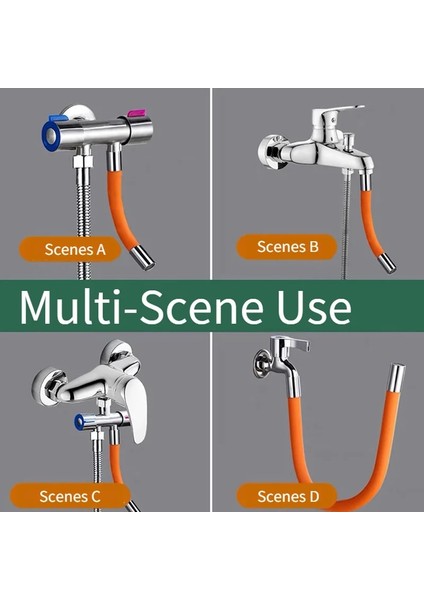 Scenes A

Scenes B

Multi-Scene Use

Scenes C

Scenes D