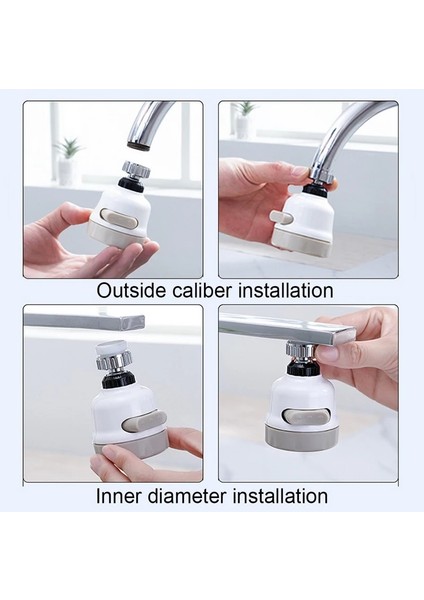 Outside caliber installation

Inner diameter installation