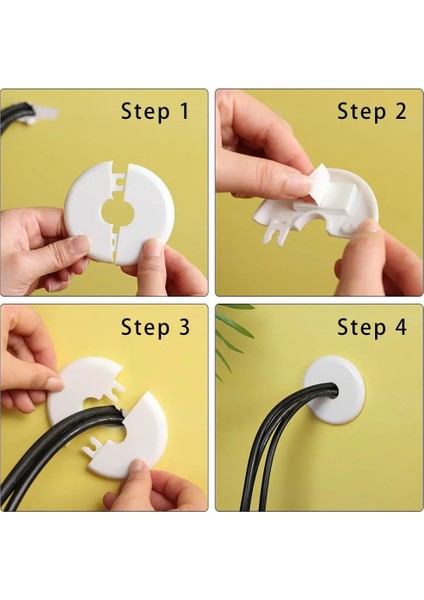 Step 1

Step 2

Step 3

Step 4