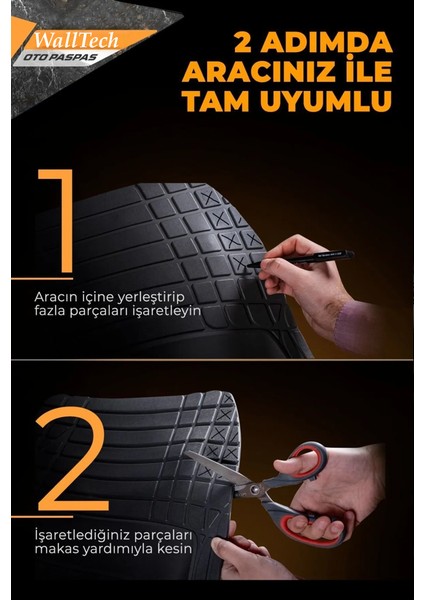 WallTech
OTO PASPAS

2 ADIMDA ARACINIZ İLE TAM UYUMLU

1

Aracın içine yerleştirip fazla parçaları işaretleyin

2

İşaretlediğiniz parçaları makas yardımıyla kesin